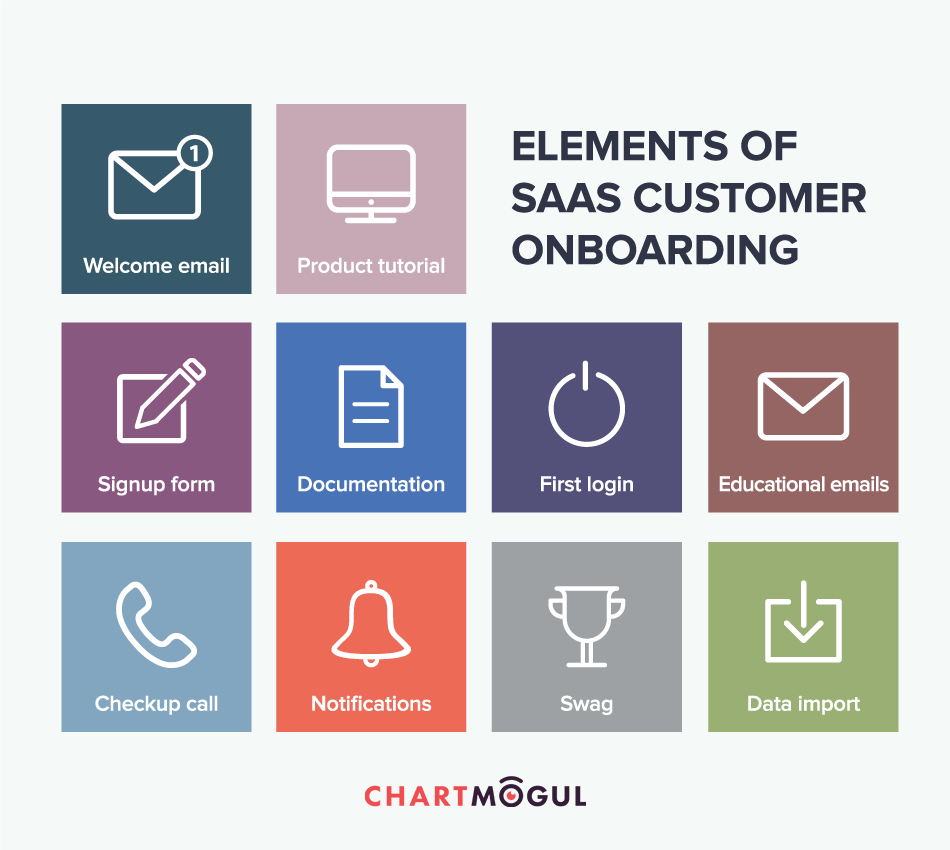 1

Welcome email

Product tutorial

ELEMENTS OF SAAS CUSTOMER ONBOARDING

Signup form

Documentation

First login

Educational emails

Checkup call

Notifications

Swag

Data import

CHARTMOGUL